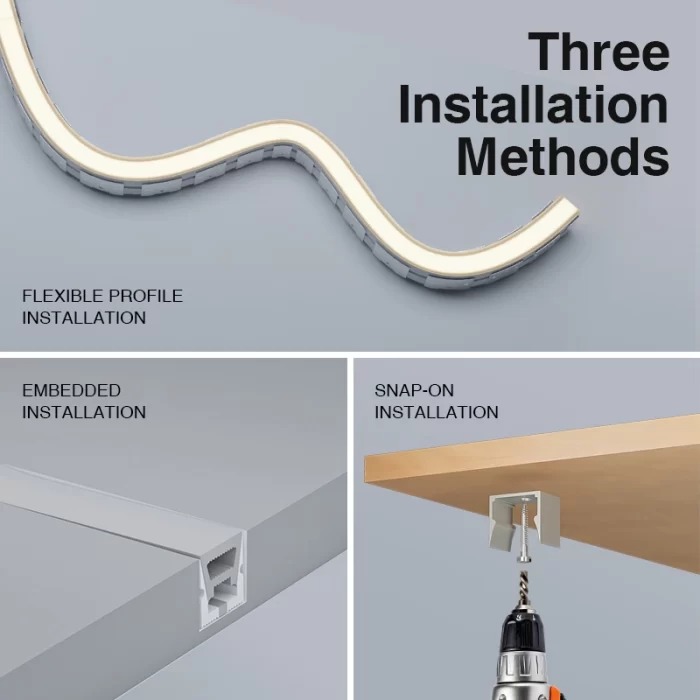 Three Installation Methods

FLEXIBLE PROFILE INSTALLATION

EMBEDDED INSTALLATION

SNAP-ON INSTALLATION