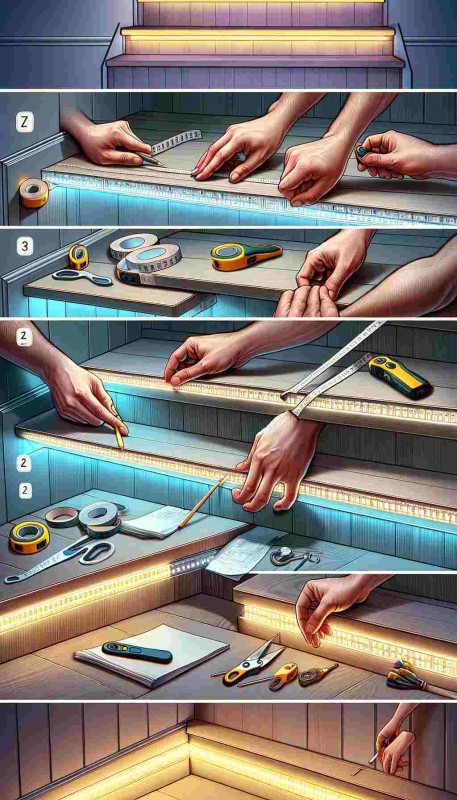 Z

3

2

2

2