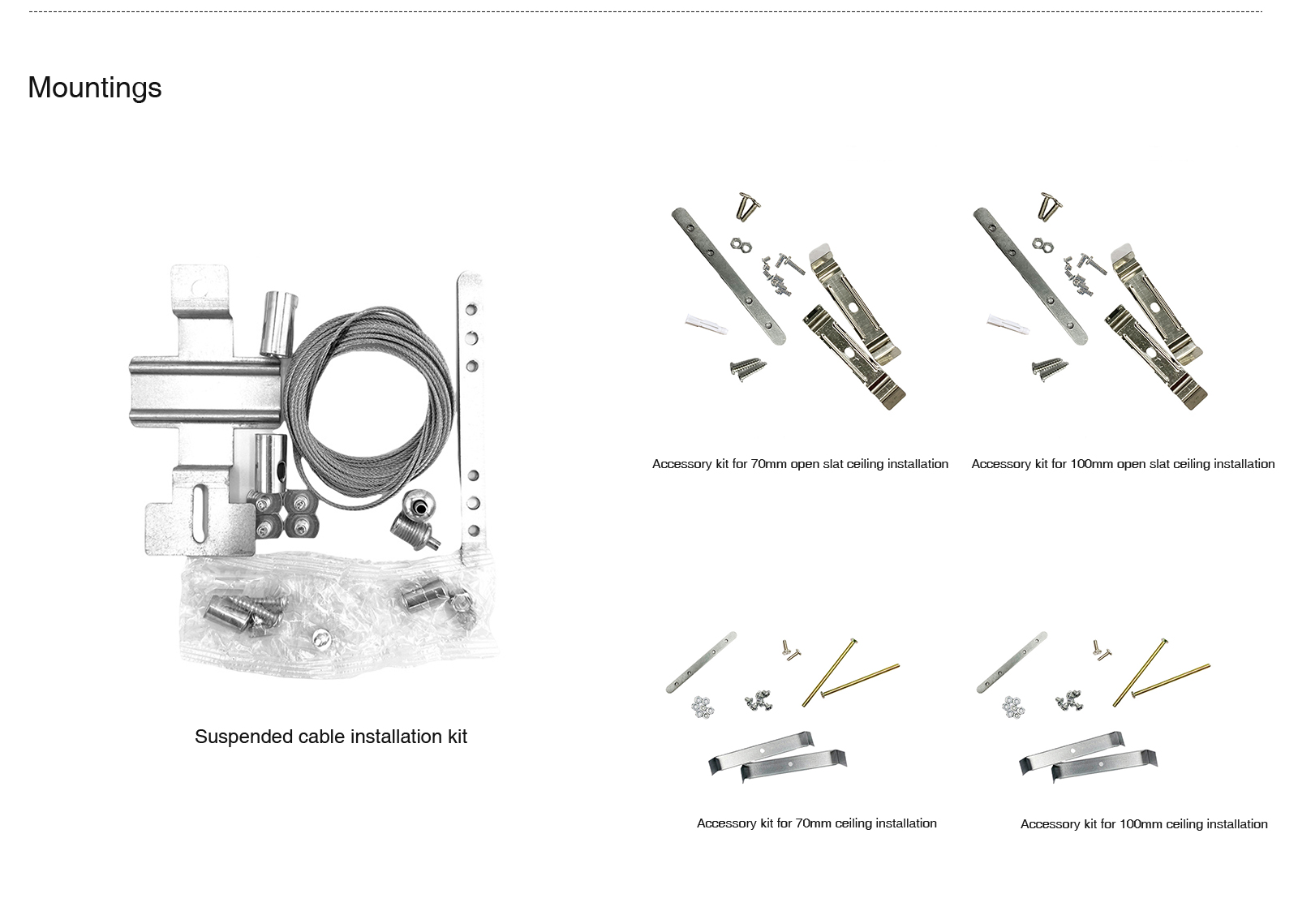 Mountings

Suspended cable installation kit

Accessory kit for 70mm open slat ceiling installation

Accessory kit for 100mm open slat ceiling installation

Accessory kit for 70mm ceiling installation

Accessory kit for 100mm ceiling installation