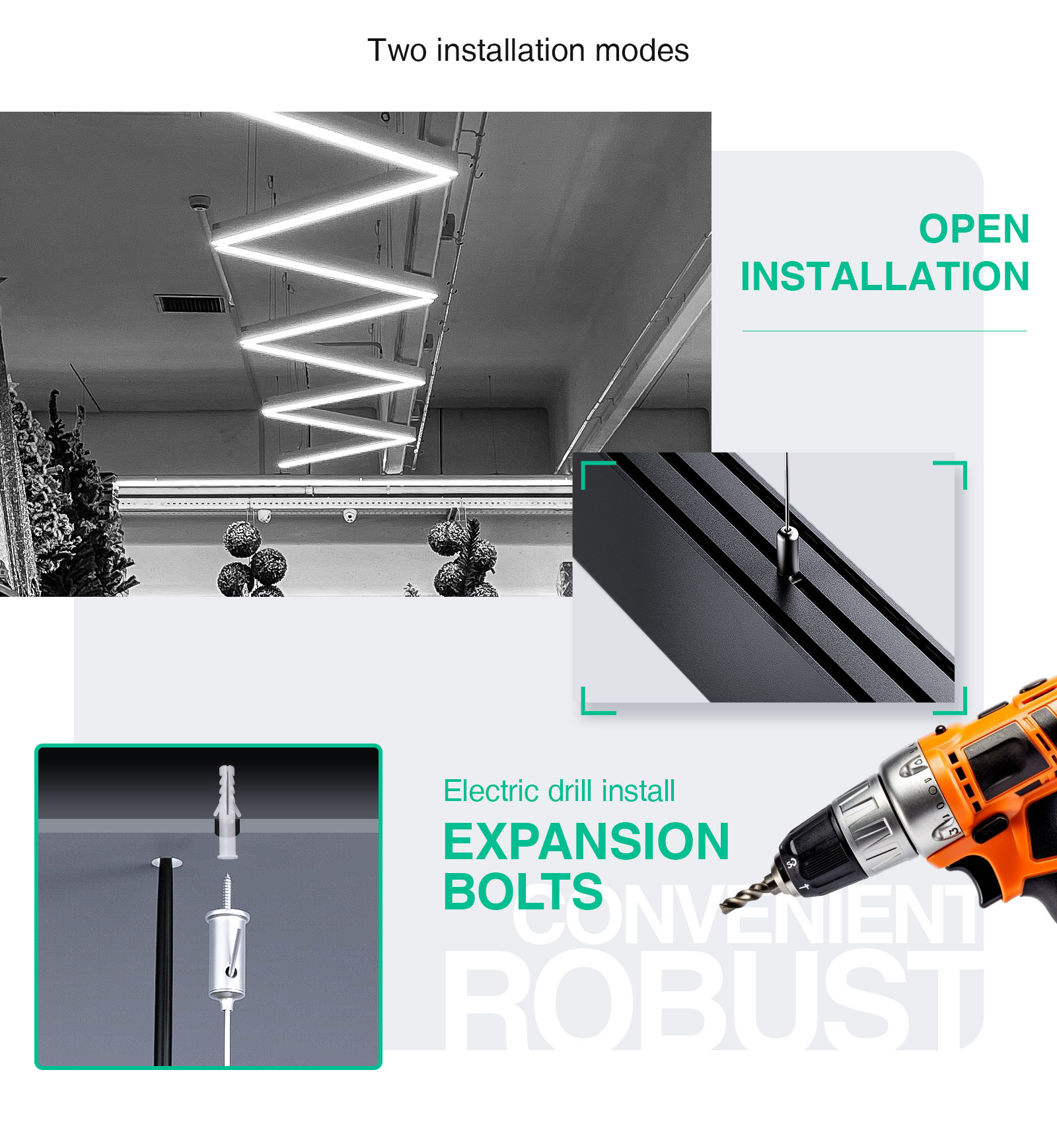 Two installation modes

OPEN INSTALLATION

Electric drill install

EXPANSION BOLTS

CONVENIENT

ROBUST